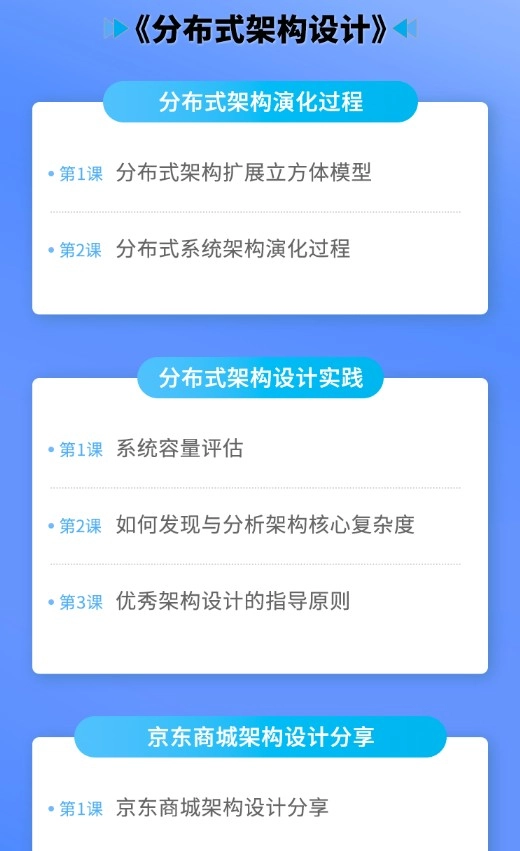 《分布式架构设计》

分布式架构演化过程

第1课 分布式架构扩展立方体模型

第2课 分布式系统架构演化过程

分布式架构设计实践

第1课 系统容量评估

第2课 如何发现与分析架构核心复杂度

第3课 优秀架构设计的指导原则

京东商城架构设计分享

第1课 京东商城架构设计分享